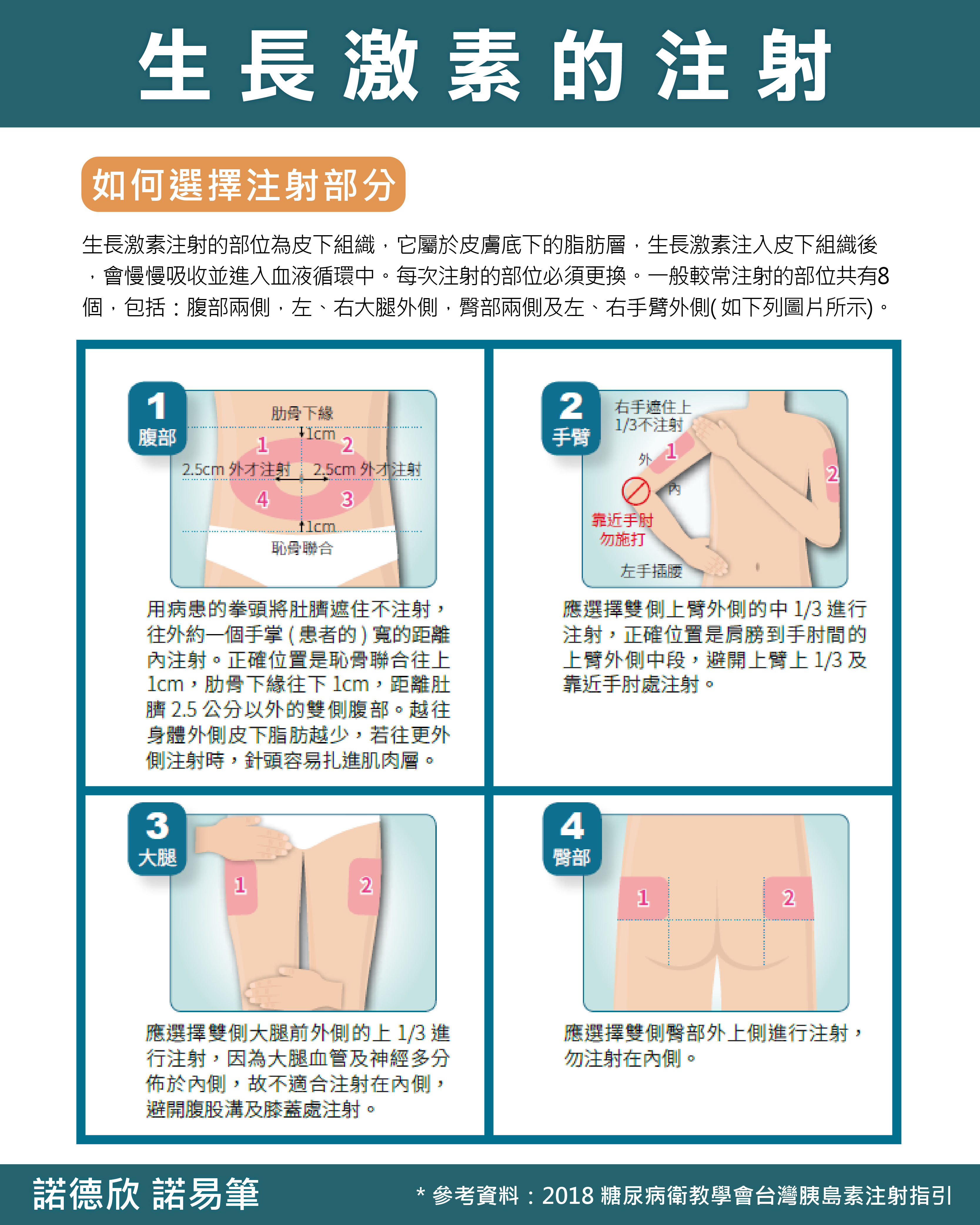 生長激素的注射

如何選擇注射部分

生長激素注射的部位為皮下組織，它屬於皮膚底下的脂肪層，生長激素注入皮下組織後，會慢慢吸收並進入血液循環中。每次注射的部位必須更換。一般較常注射的部位共有8個，包括：腹部兩側，左、右大腿外側，臀部兩側及左、右手臂外側( 如下列圖片所示)。

1
腹部

肋骨下緣
1cm
1
2
2.5cm 外才注射
2.5cm 外才注射
4
3
1cm
恥骨聯合

用病患的拳頭將肚臍遮住不注射，往外約一個手掌 ( 患者的 ) 寬的距離內注射。正確位置是恥骨聯合往上 1cm，肋骨下緣往下 1cm，距離肚臍 2.5 公分以外的雙側腹部。越往身體外側皮下脂肪越少，若往更外側注射時，針頭容易扎進肌肉層。

2
手臂

右手遮住上 1/3不注射
外
1
內
2
靠近手肘勿施打
左手插腰

應選擇雙側上臂外側的中 1/3 進行注射，正確位置是肩膀到手肘間的上臂外側中段，避開上臂上 1/3 及靠近手肘處注射。

3
大腿

1
2

應選擇雙側大腿前外側的上 1/3 進行注射，因為大腿血管及神經多分佈於內側，故不適合注射在內側，避開腹股溝及膝蓋處注射。

4
臀部

1
2

應選擇雙側臀部外上側進行注射，勿注射在內側。

諾德欣 諾易筆

* 參考資料：2018 糖尿病衛教學會台灣胰島素注射指引